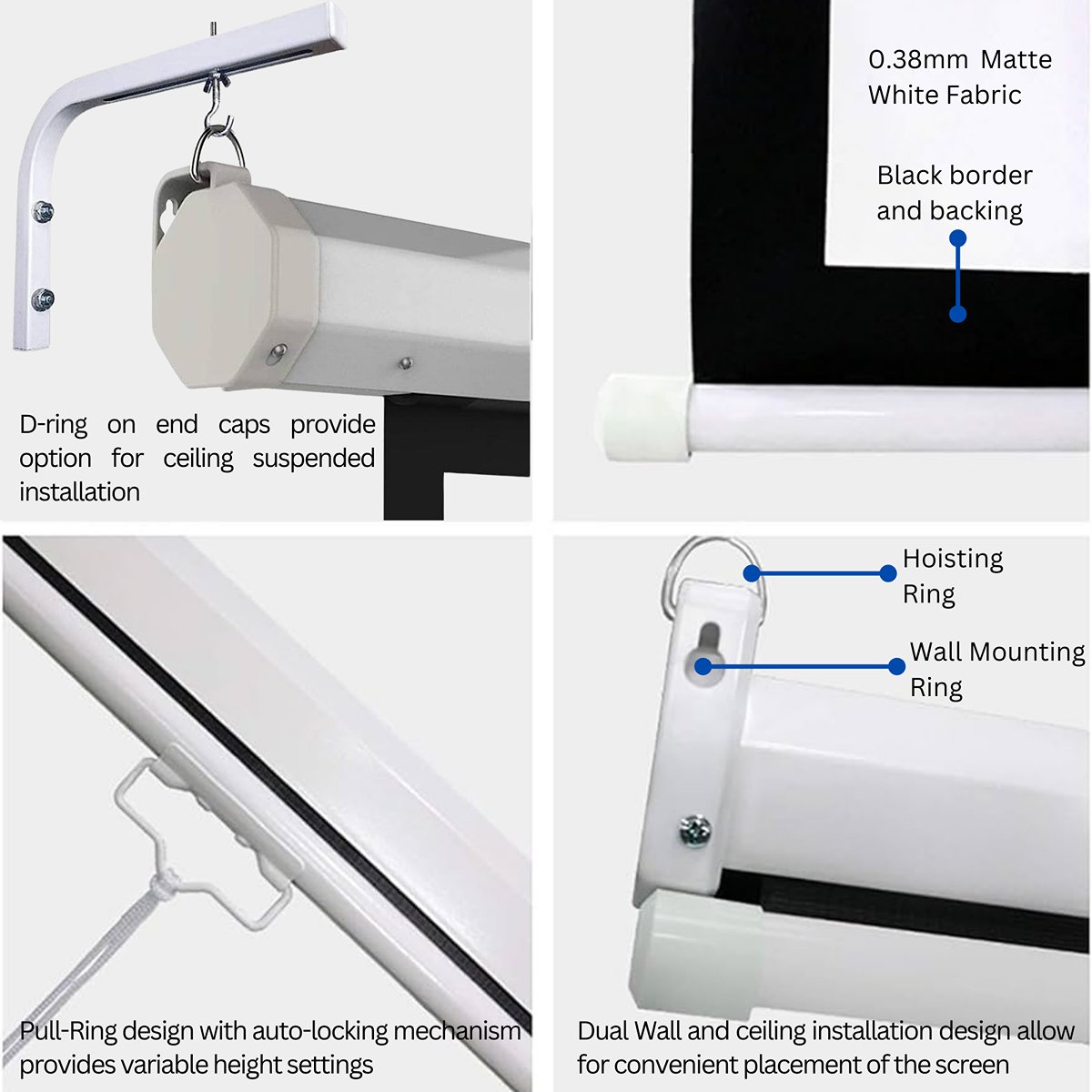 D-ring on end caps provide option for ceiling suspended installation

0.38mm Matte White Fabric

Black border and backing

Pull-Ring design with auto-locking mechanism provides variable height settings

Hoisting Ring

Wall Mounting Ring

Dual Wall and ceiling installation design allow for convenient placement of the screen